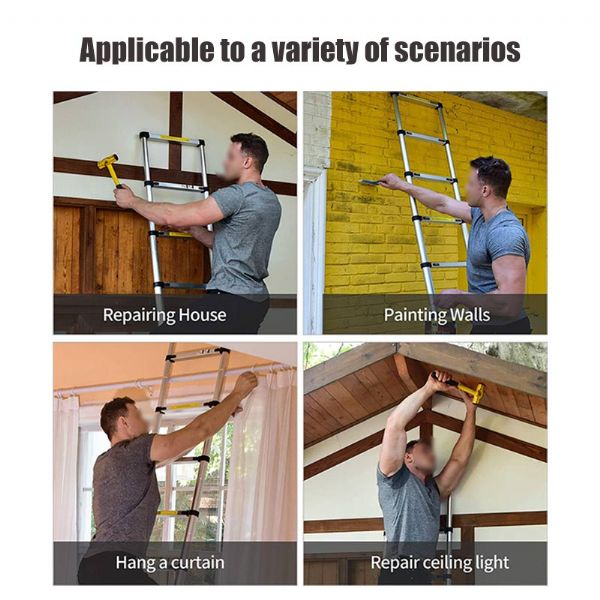 Applicable to a variety of scenarios

Repairing House

Painting Walls

Hang a curtain

Repair ceiling light